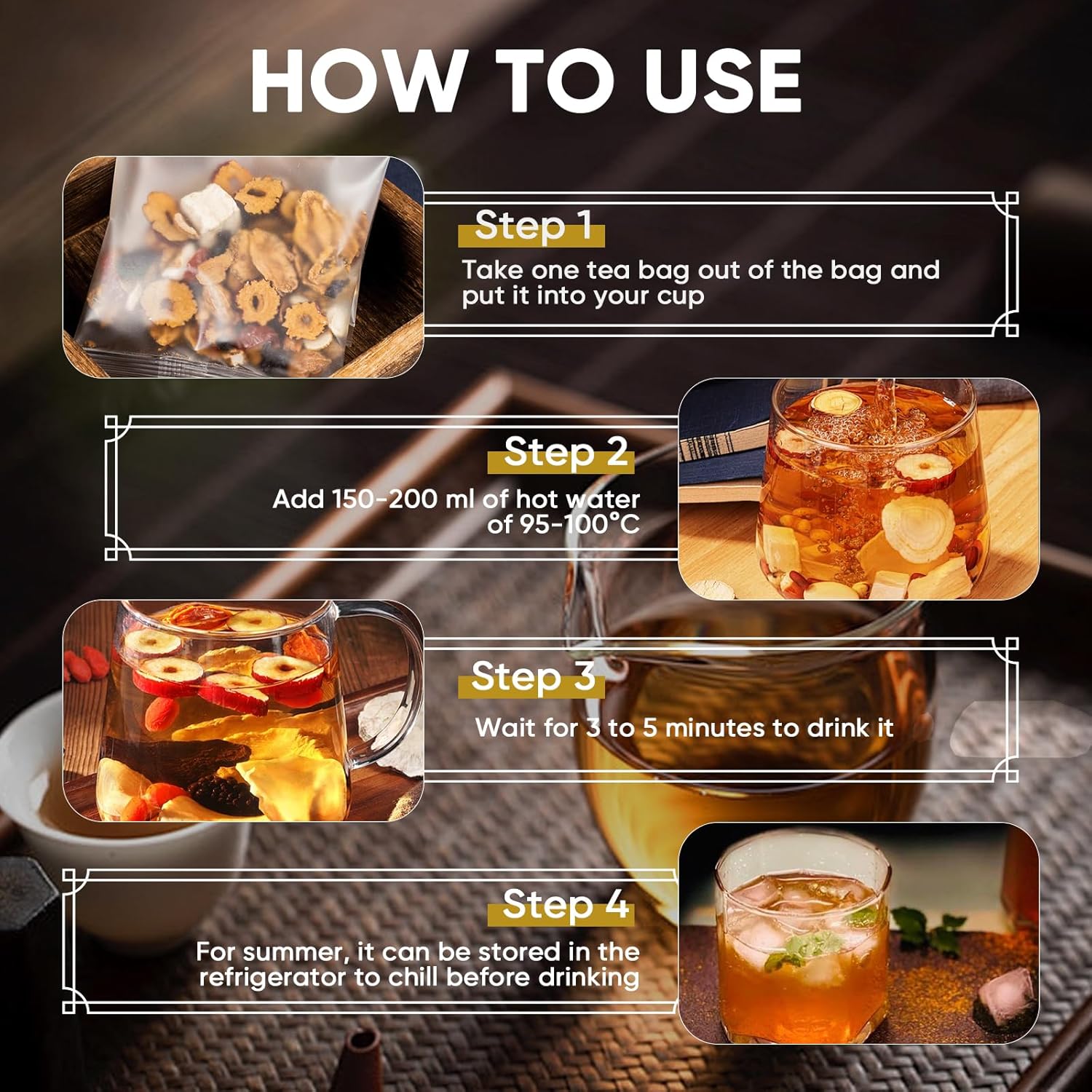 HOW TO USE

Step 1

Take one tea bag out of the bag and put it into your cup

Step 2

Add 150-200 ml of hot water of 95-100°C

Step 3

Wait for 3 to 5 minutes to drink it

Step 4

For summer, it can be stored in the refrigerator to chill before drinking